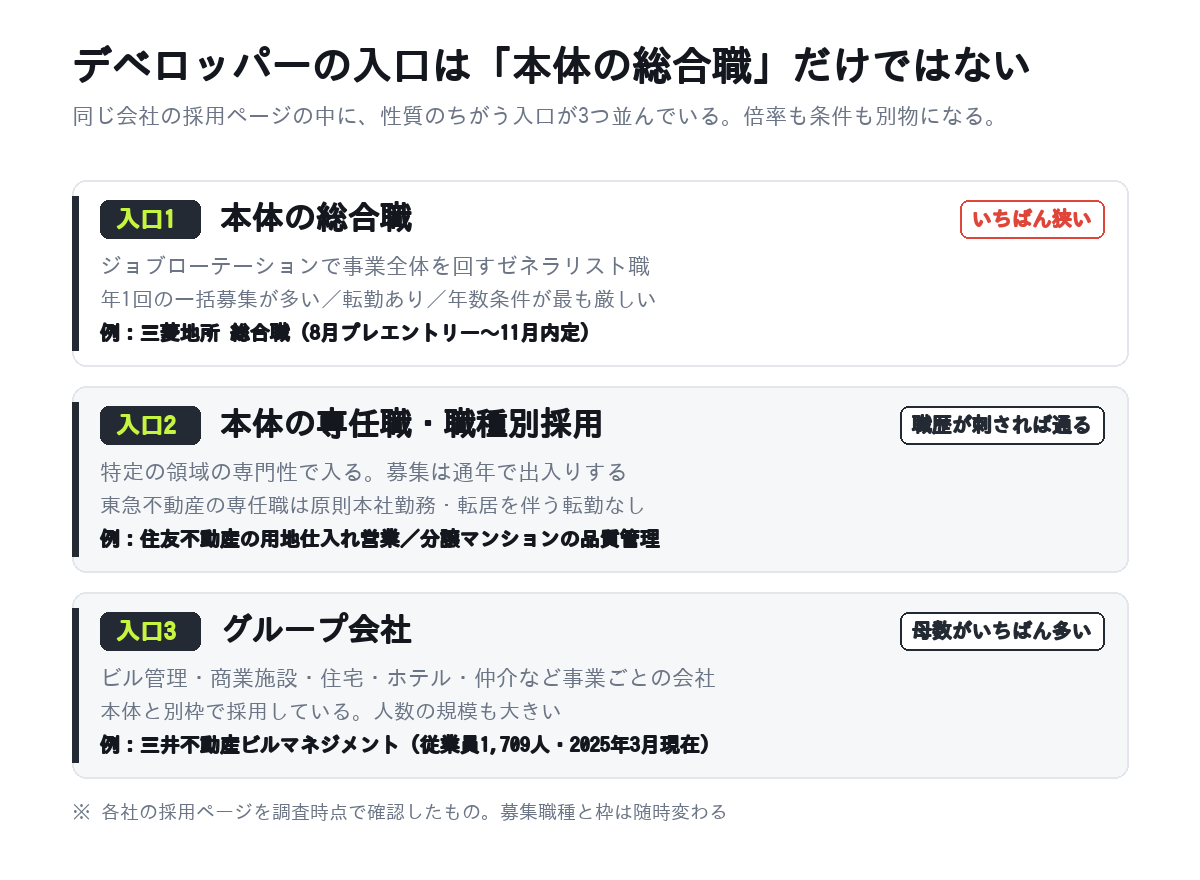 デベロッパーの入口は「本体の総合職」だけではない

同じ会社の採用ページの中に、性質のちがう入口が3つ並んでいる。倍率も条件も別物になる。

入口1 本体の総合職

いちばん狭い

ジョブローテーションで事業全体を回すゼネラリスト職
年1回の一括募集が多い／転勤あり／年数条件が最も厳しい
例：三菱地所 総合職（8月プレエントリー〜11月内定）

入口2 本体の専任職・職種別採用

職歴が刺されば通る

特定の領域の専門性で入る。募集は通年で出入りする
東急不動産の専任職は原則本社勤務・転居を伴う転勤なし
例：住友不動産の用地仕入れ営業／分譲マンションの品質管理

入口3 グループ会社

母数がいちばん多い

ビル管理・商業施設・住宅・ホテル・仲介など事業ごとの会社
本体と別枠で採用している。人数の規模も大きい
例：三井不動産ビルマネジメント（従業員1,709人・2025年3月現在）

※ 各社の採用ページを調査時点で確認したもの。募集職種と枠は随時変わる